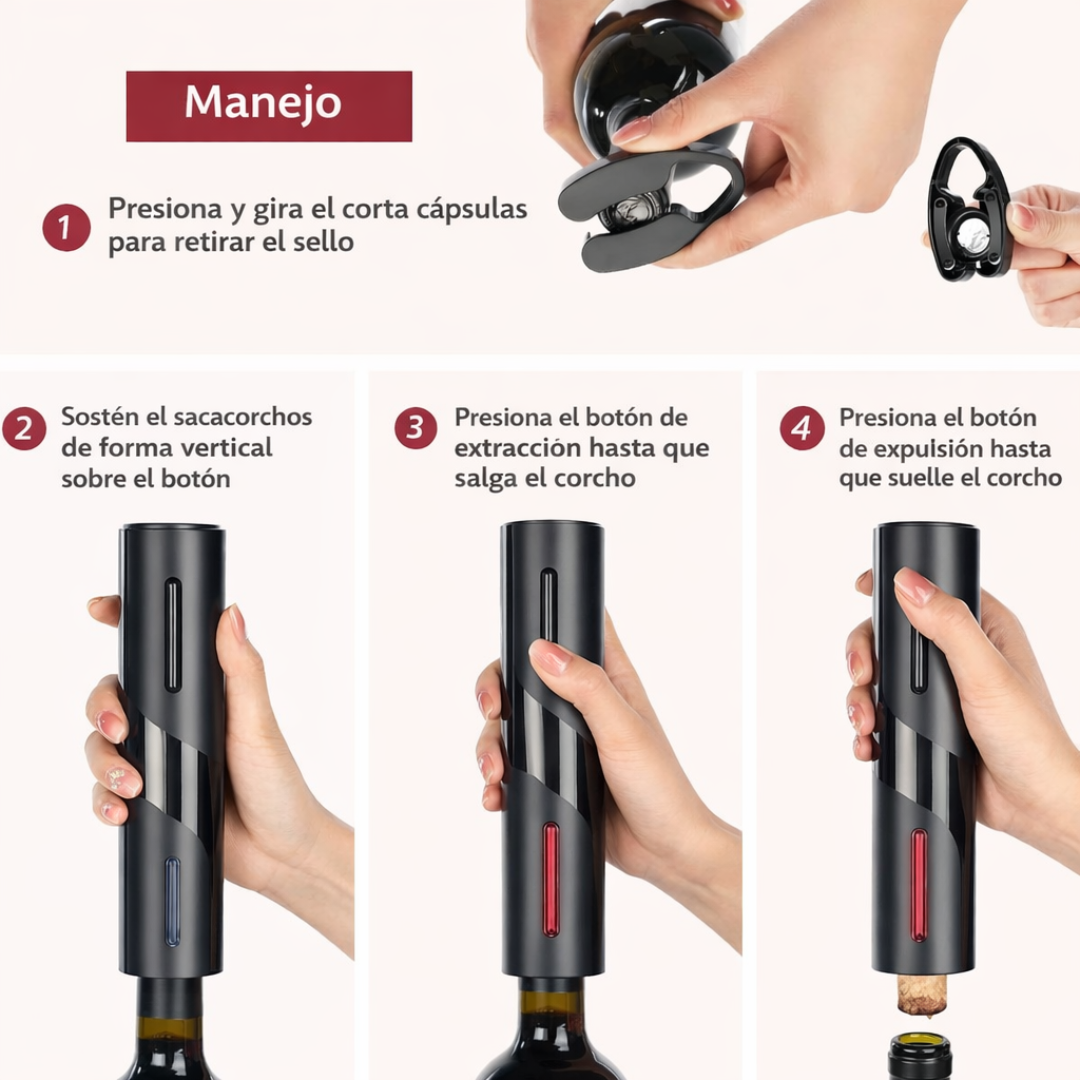 Manejo

1 Presiona y gira el corta cápsulas para retirar el sello

2 Sostén el sacacorchos de forma vertical sobre el botón

3 Presiona el botón de extracción hasta que salga el corcho

4 Presiona el botón de expulsión hasta que suelle el corcho