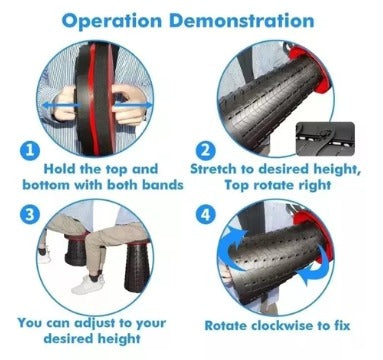 Operation Demonstration

1
Hold the top and bottom with both bands

2
Stretch to desired height, Top rotate right

3
You can adjust to your desired height

4
Rotate clockwise to fix