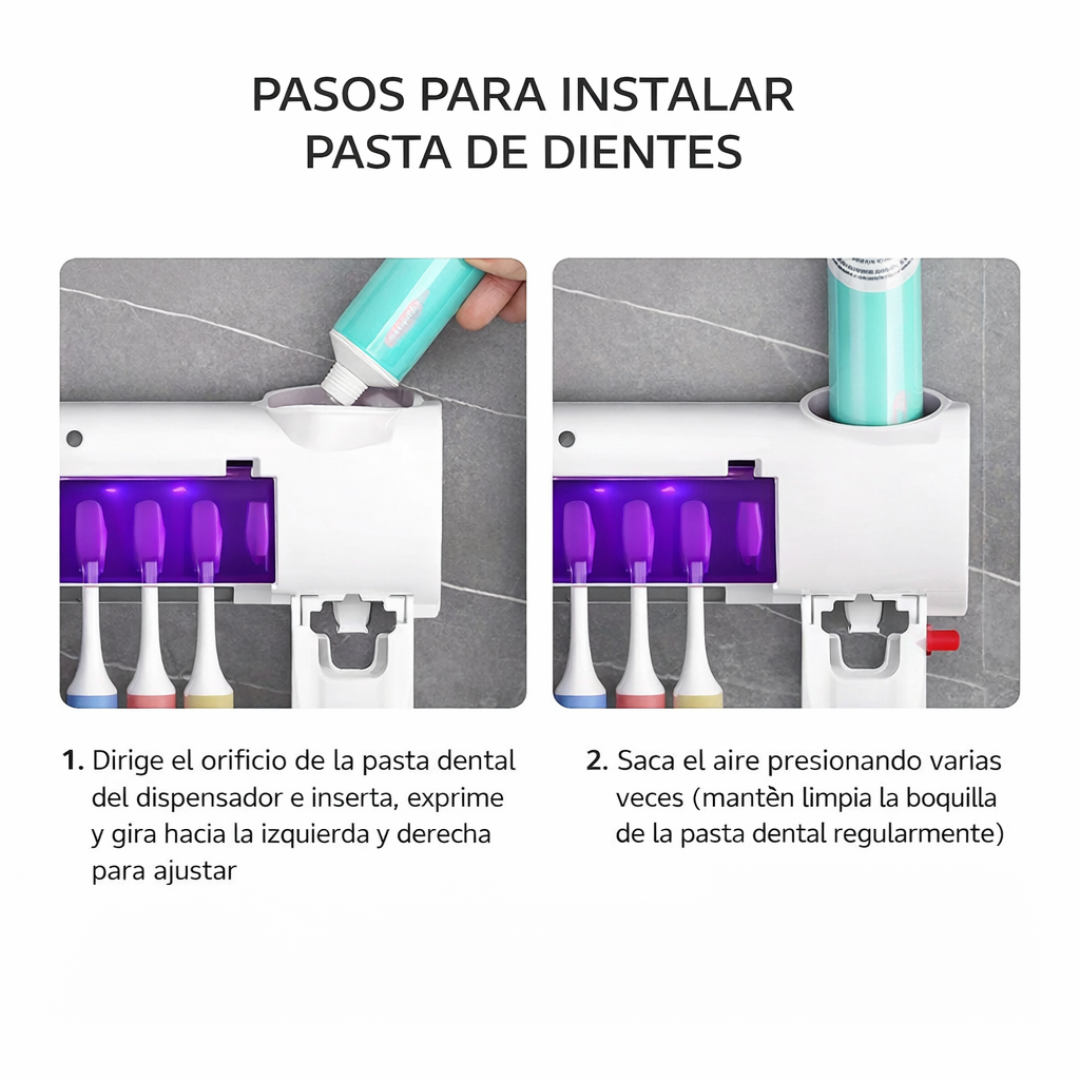 PASOS PARA INSTALAR PASTA DE DIENTES

1. Dirige el orificio de la pasta dental del dispensador e inserta, exprime y gira hacia la izquierda y derecha para ajustar

2. Saca el aire presionando varias veces (mantèn limpia la boquilla de la pasta dental regularmente)